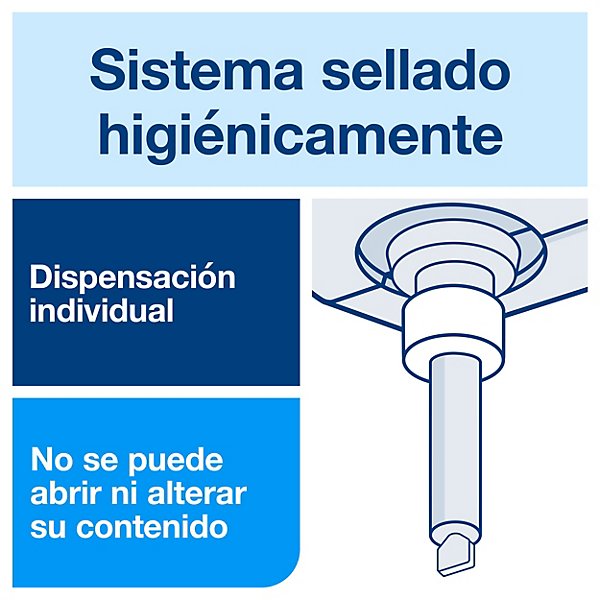 Sistema sellado higiénicamente

Dispensación individual

No se puede abrir ni alterar su contenido