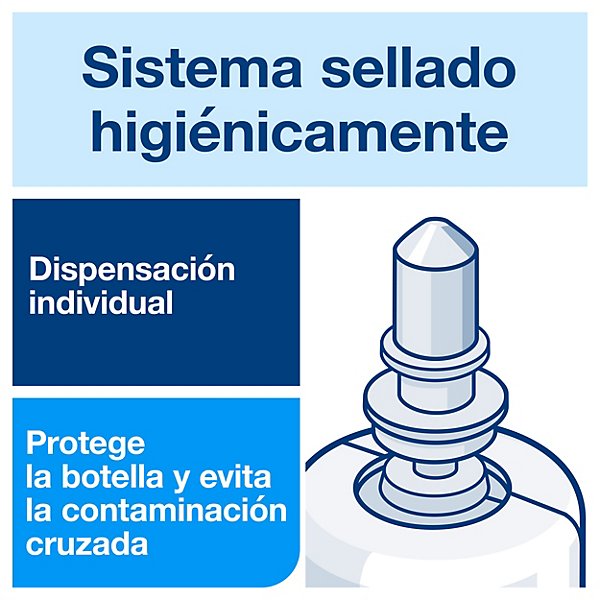 Sistema sellado higiénicamente

Dispensación individual

Protege la botella y evita la contaminación cruzada