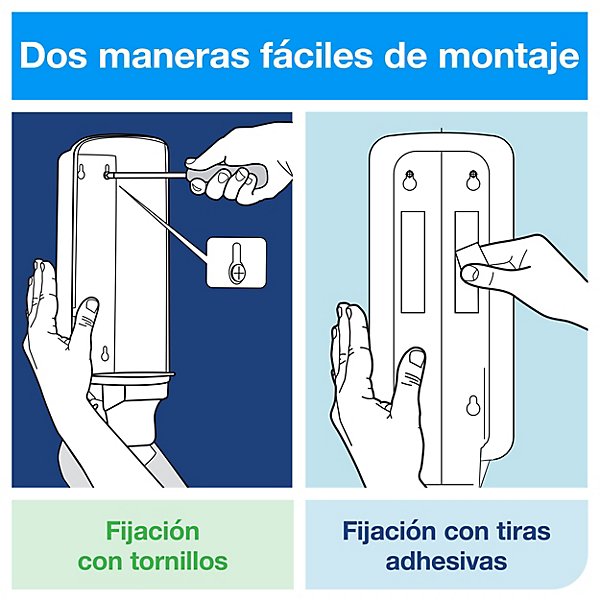 Dos maneras fáciles de montaje

Fijación con tornillos

Fijación con tiras adhesivas