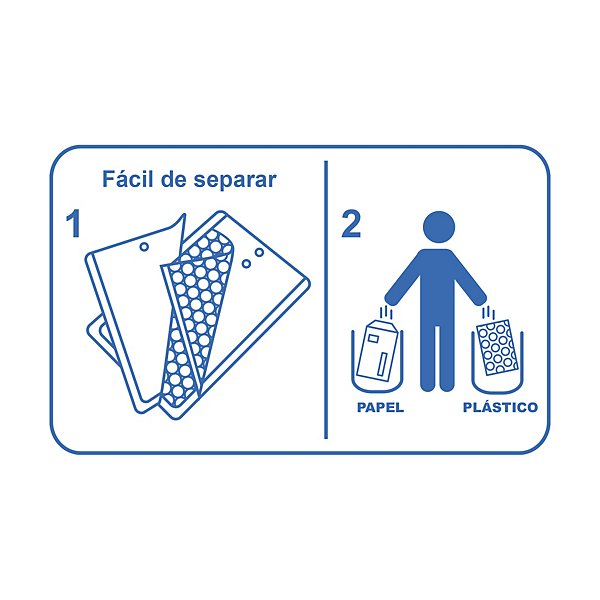 Fácil de separar

1

2

PAPEL

PLÁSTICO