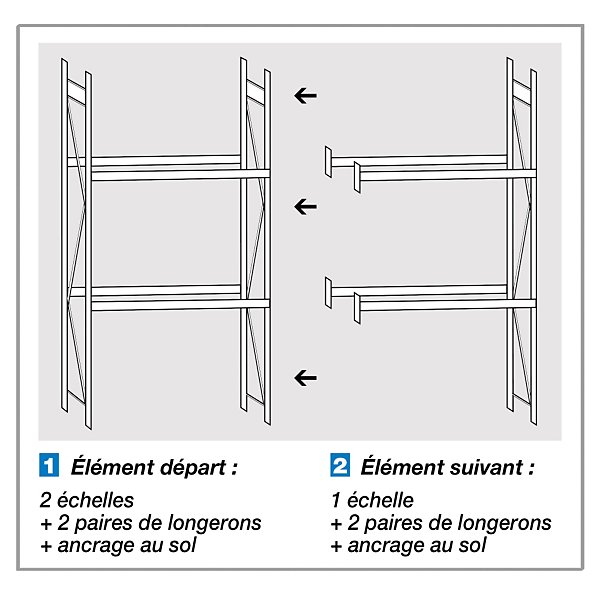 1 Élément départ :

2 échelles
+ 2 paires de longerons
+ ancrage au sol

2 Élément suivant :

1 échelle
+ 2 paires de longerons
+ ancrage au sol