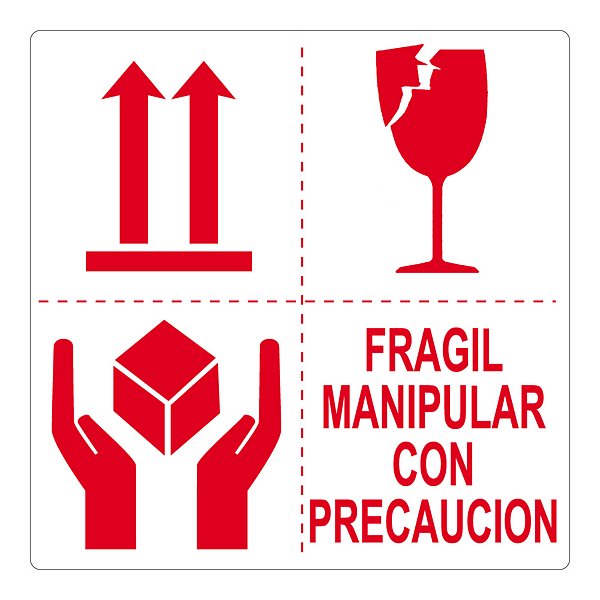 FRAGIL
MANIPULAR
CON
PRECAUCION