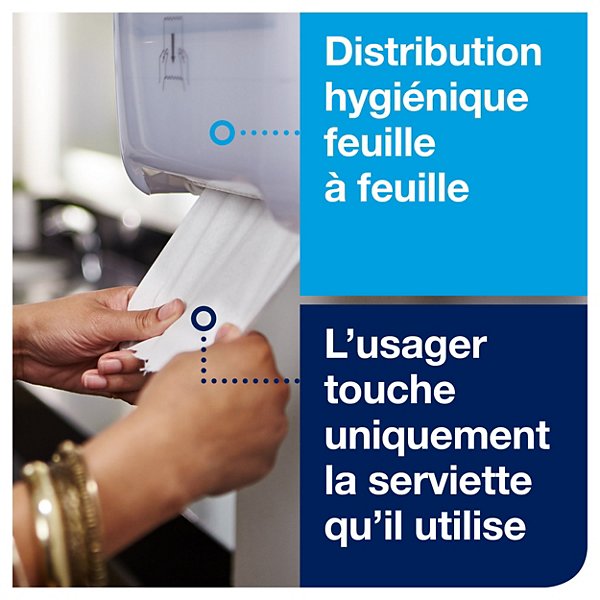 Distribution hygiénique feuille à feuille

L’usager touche uniquement la serviette qu’il utilise