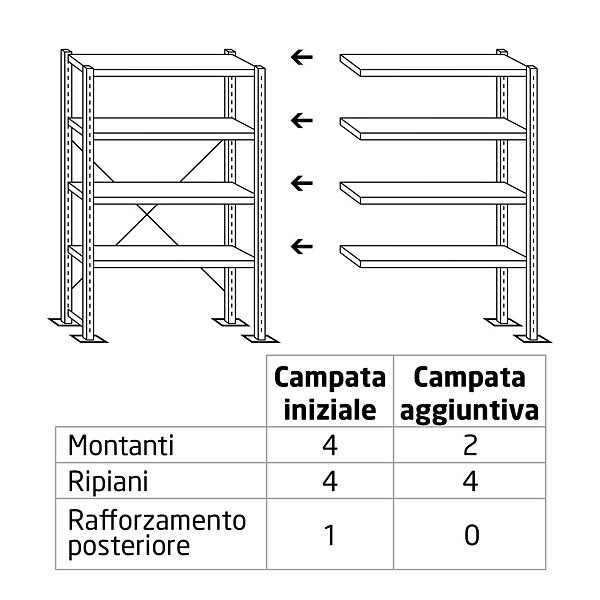 | | Campata iniziale | Campata aggiuntiva |
|---|---|---|
| Montanti | 4 | 2 |
| Ripiani | 4 | 4 |
| Rafforzamento posteriore | 1 | 0 |