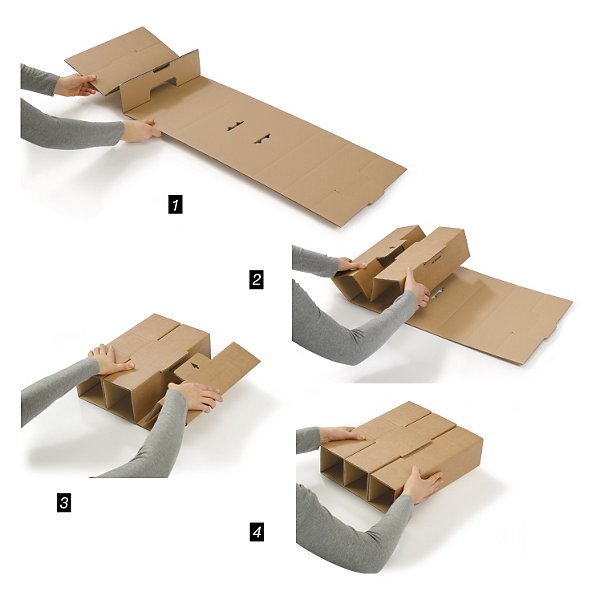 1

2

3

4