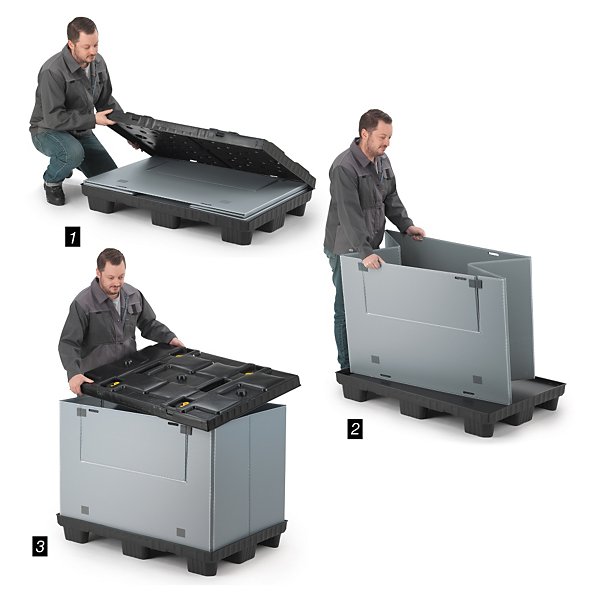 1

2

3