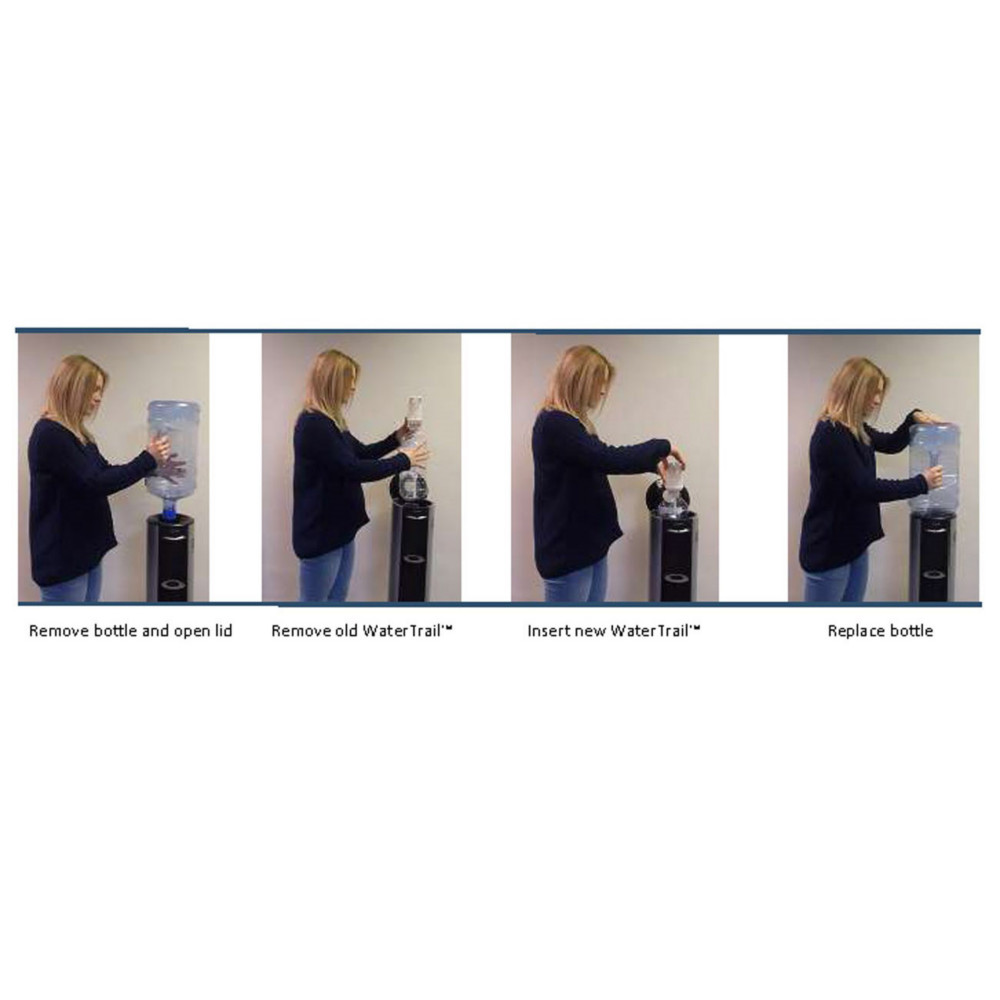 Remove bottle and open lid

Remove old WaterTrail™

Insert new WaterTrail™

Replace bottle