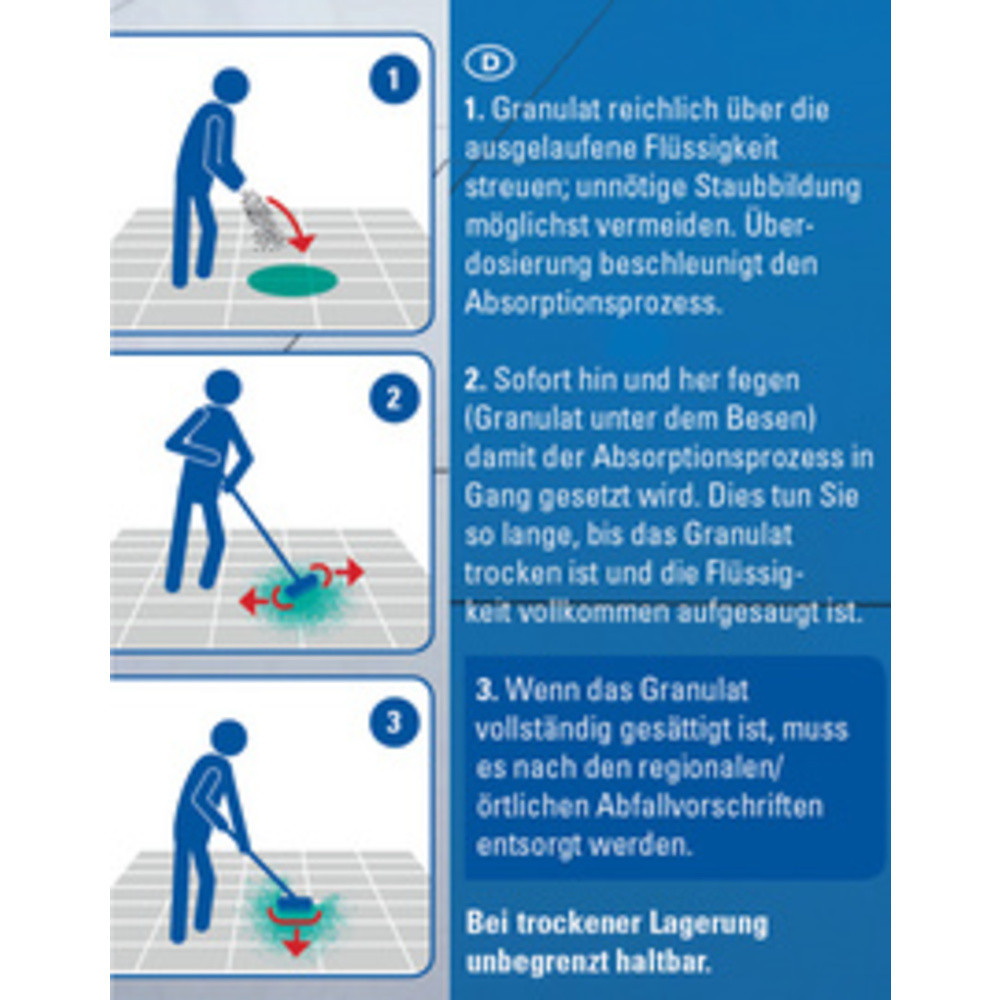 1

2

3

D

1. Granulat reichlich über die ausgelaufene Flüssigkeit streuen; unnötige Staubbildung möglichst vermeiden. Überdosierung beschleunigt den Absorptionsprozess.

2. Sofort hin und her fegen (Granulat unter dem Besen) damit der Absorptionsprozess in Gang gesetzt wird. Dies tun Sie so lange, bis das Granulat trocken ist und die Flüssigkeit vollkommen aufgesaugt ist.

3. Wenn das Granulat vollständig gesättigt ist, muss es nach den regionalen/ örtlichen Abfallvorschriften entsorgt werden.

Bei trockener Lagerung unbegrenzt haltbar.