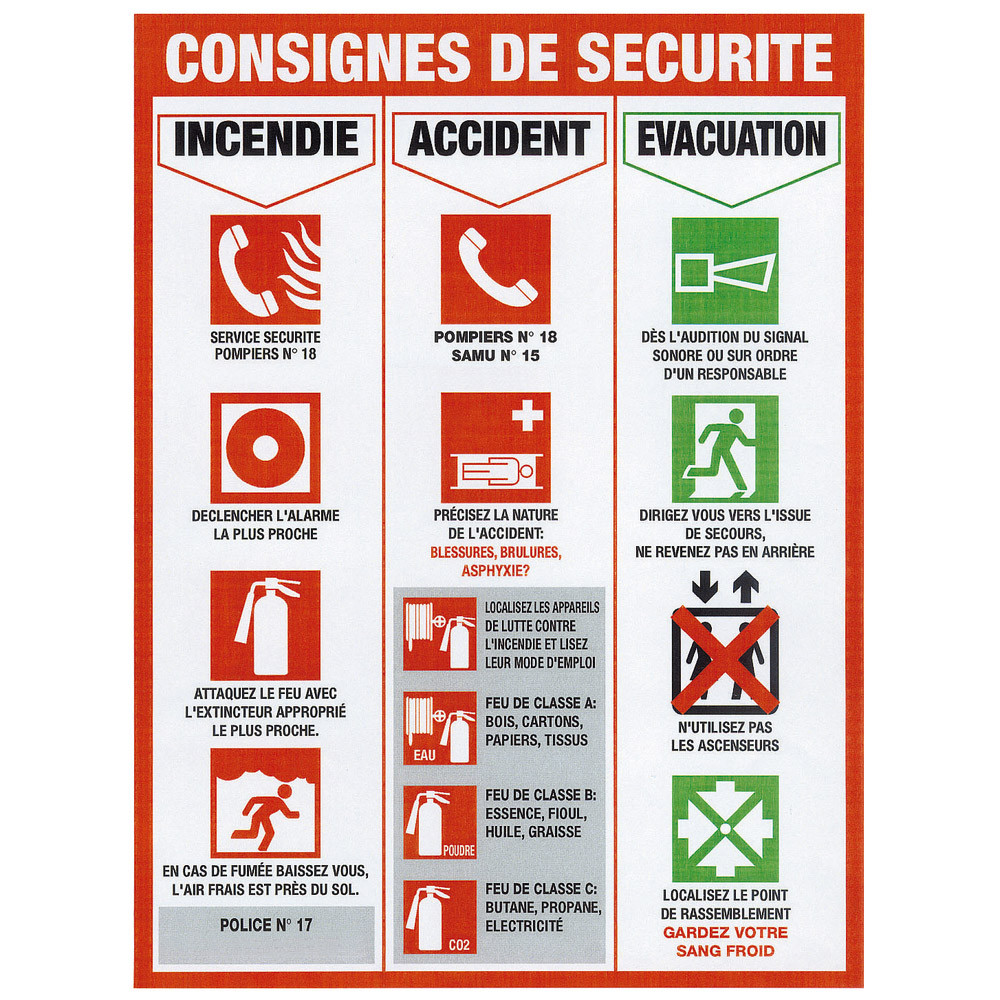 CONSIGNES DE SECURITE

INCENDIE

SERVICE SECURITE
POMPIERS N° 18

DECLENCHER L'ALARME LA PLUS PROCHE

ATTAQUEZ LE FEU AVEC L'EXTINCTEUR APPROPRIÉ LE PLUS PROCHE.

EN CAS DE FUMÉE BAISSEZ VOUS, L'AIR FRAIS EST PRÈS DU SOL.

POLICE N° 17

ACCIDENT

POMPIERS N° 18
SAMU N° 15

PRÉCISEZ LA NATURE DE L'ACCIDENT:
BLESSURES, BRULURES, ASPHYXIE?

LOCALISEZ LES APPAREILS DE LUTTE CONTRE L'INCENDIE ET LISEZ LEUR MODE D'EMPLOI

EAU

FEU DE CLASSE A: BOIS, CARTONS, PAPIERS, TISSUS

POUDRE

FEU DE CLASSE B: ESSENCE, FIOUL, HUILE, GRAISSE

CO2

FEU DE CLASSE C: BUTANE, PROPANE, ELECTRICITÉ

EVACUATION

DÈS L'AUDITION DU SIGNAL SONORE OU SUR ORDRE D'UN RESPONSABLE

DIRIGEZ VOUS VERS L'ISSUE DE SECOURS, NE REVENEZ PAS EN ARRIÈRE

N'UTILISEZ PAS LES ASCENSEURS

LOCALISEZ LE POINT DE RASSEMBLEMENT
GARDEZ VOTRE SANG FROID